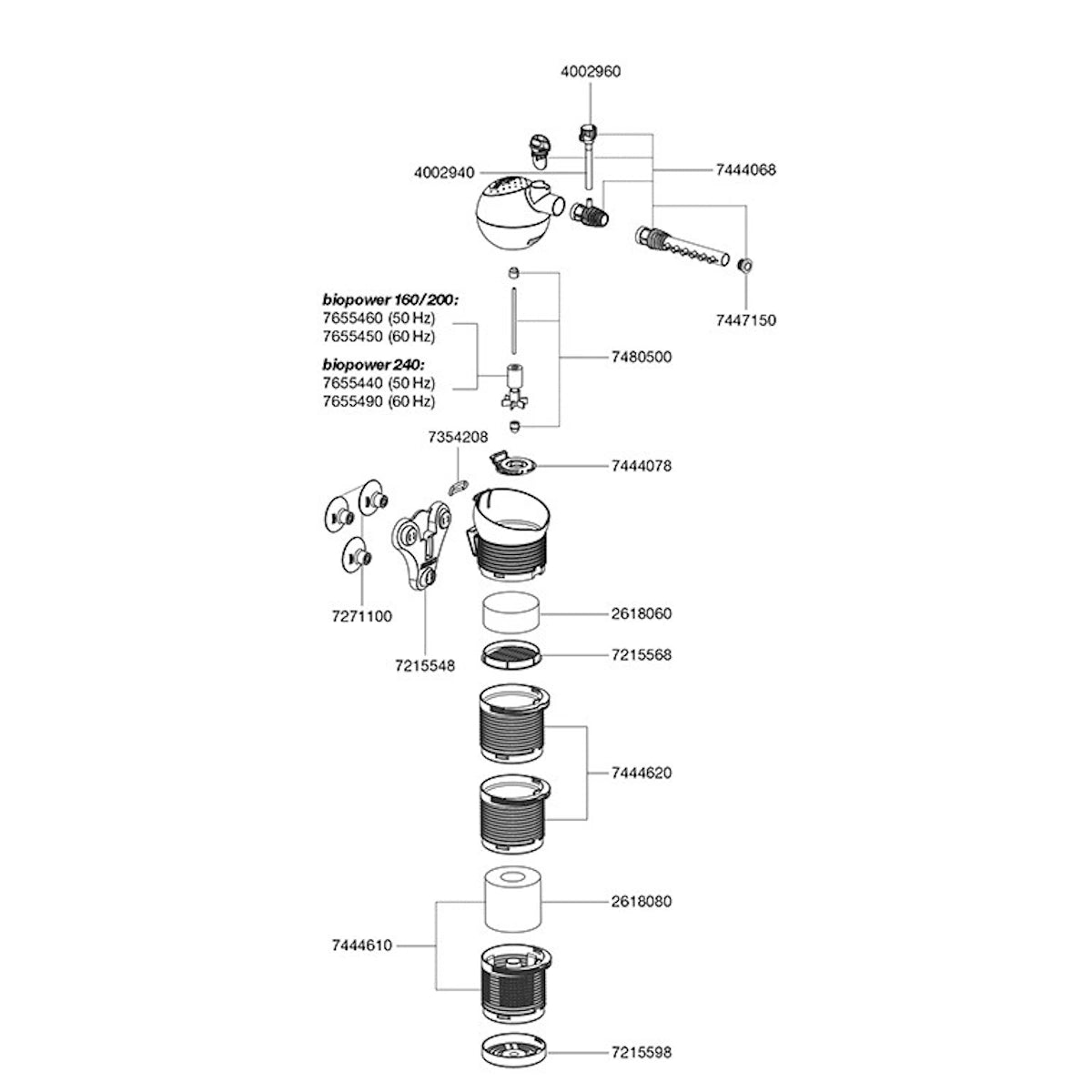 4002960

4002940

7444068

7447150

biopower 160/200:
7655460 (50 Hz)
7655450 (60 Hz)

biopower 240:
7655440 (50 Hz)
7655490 (60 Hz)

7480500

7354208

7444078

7271100

7215548

2618060

7215568

7444620

2618080

7444610

7215598