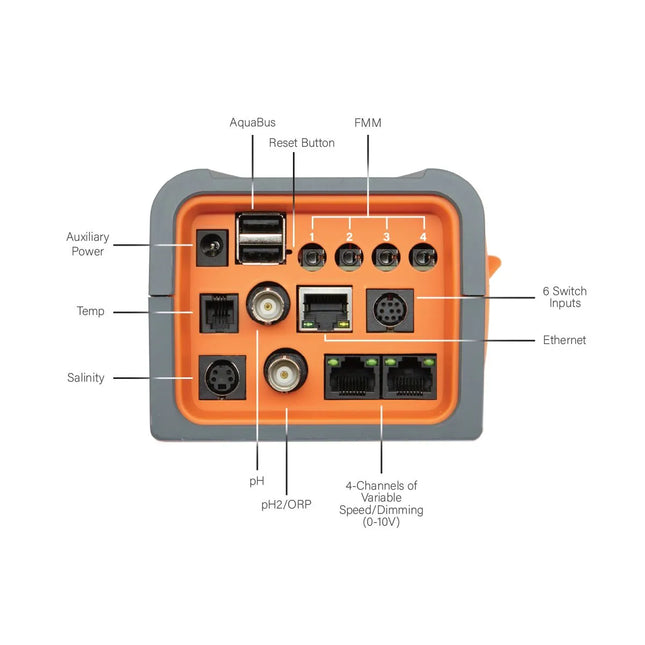 AquaBus

Reset Button

FMM

1 2 3 4

Auxiliary Power

Temp

Salinity

6 Switch Inputs

Ethernet

pH

pH2/ORP

4-Channels of Variable Speed/Dimming (0-10V)